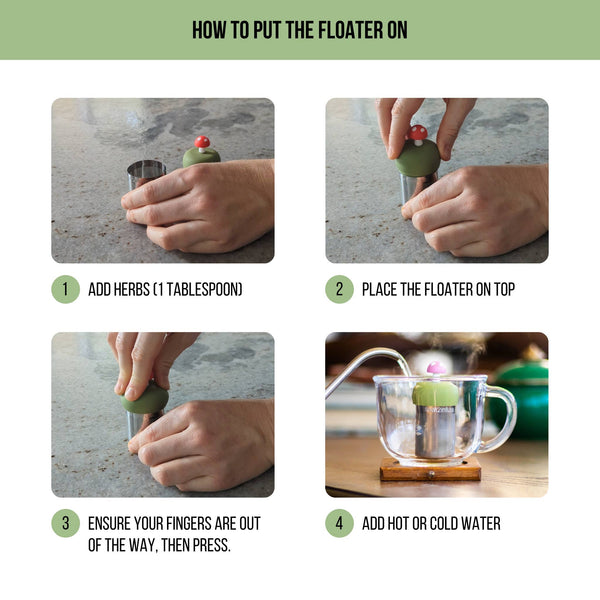 HOW TO PUT THE FLOATER ON

1 ADD HERBS (1 TABLESPOON)

2 PLACE THE FLOATER ON TOP

3 ENSURE YOUR FINGERS ARE OUT OF THE WAY, THEN PRESS.

4 ADD HOT OR COLD WATER